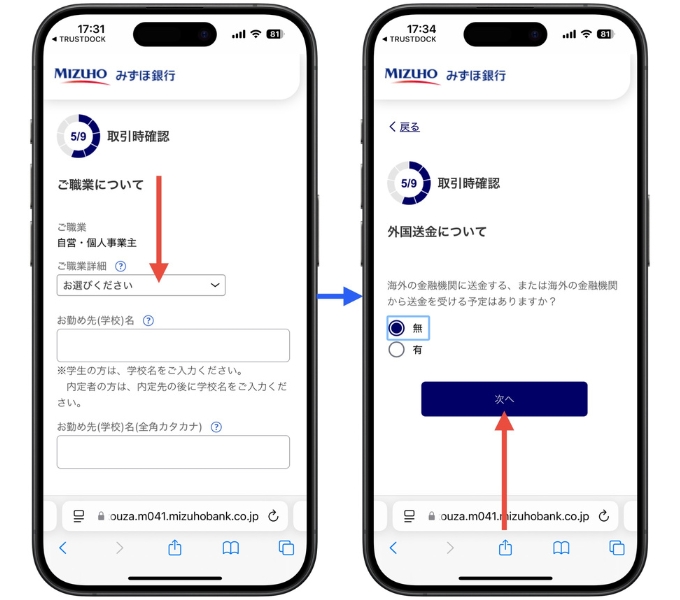 17:31
◀ TRUSTDOCK
81

MIZUHO みずほ銀行

5/9 取引時確認

ご職業について

ご職業
自営・個人事業主

ご職業詳細 ?
お選びください

お勤め先(学校)名 ?

※学生の方は、学校名をご入力ください。
内定者の方は、内定先の後に学校名をご入力ください。

お勤め先(学校)名(全角カタカナ) ?

ouza.m041.mizuhobank.co.jp

17:34
◀ TRUSTDOCK
81

MIZUHO みずほ銀行

< 戻る

5/9 取引時確認

外国送金について

海外の金融機関に送金する、または海外の金融機関から送金を受ける予定はありますか？

無
有

次へ

ouza.m041.mizuhobank.co.jp